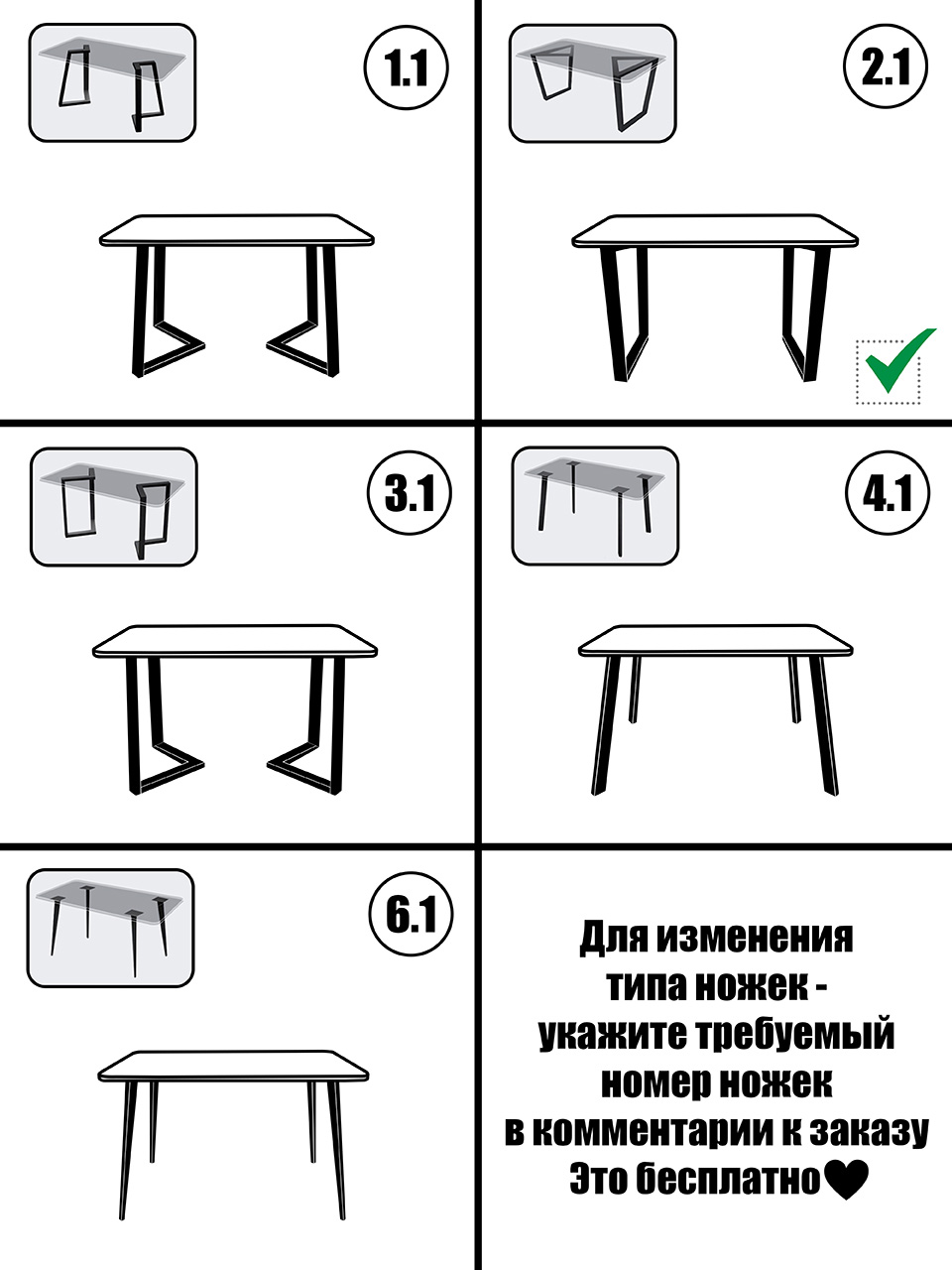 1.1

2.1

3.1

4.1

6.1

Для изменения типа ножек - укажите требуемый номер ножек в комментарии к заказу Это бесплатно