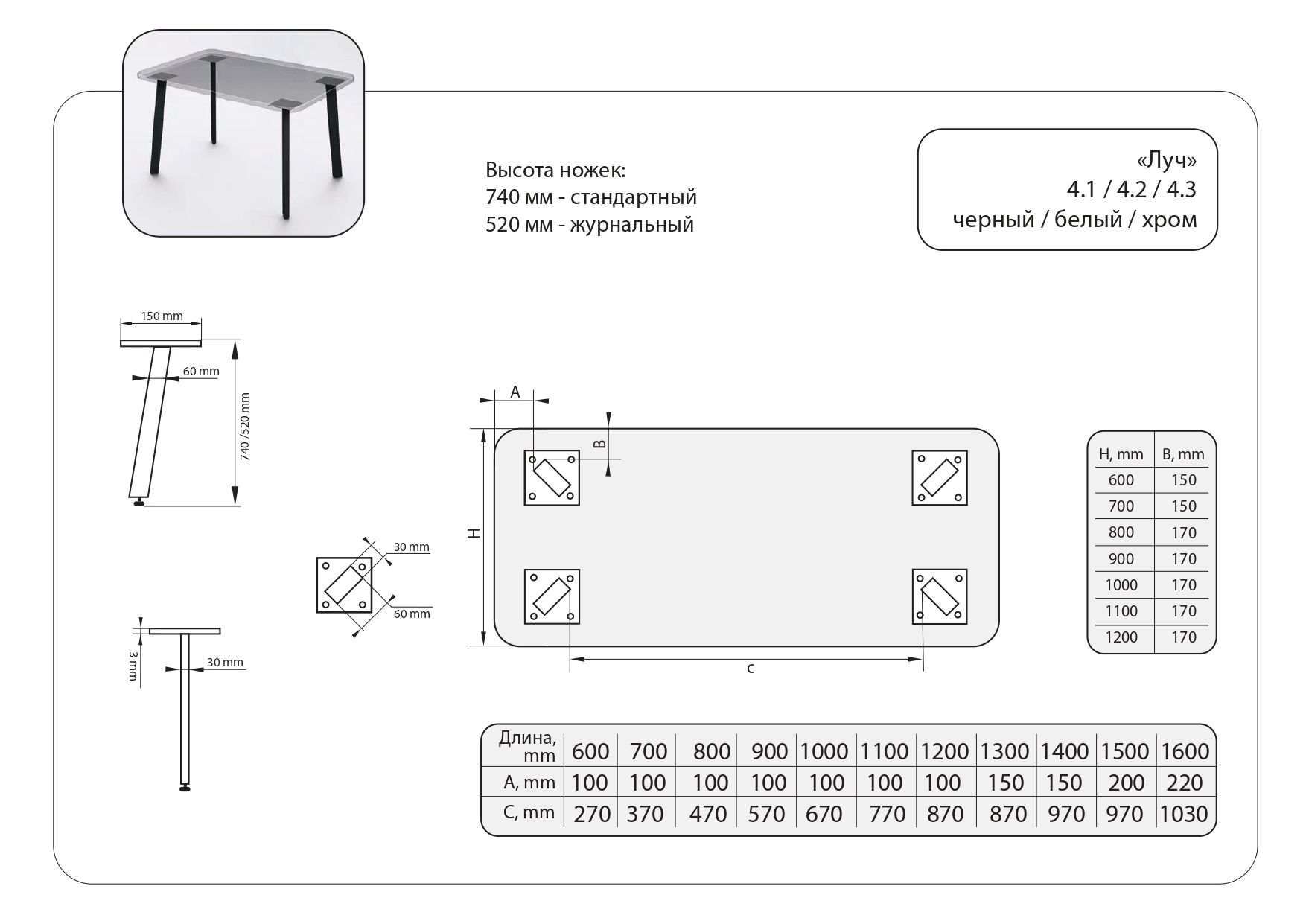 Высота ножек:
740 мм - стандартный
520 мм - журнальный

«Луч»
4.1 / 4.2 / 4.3
черный / белый / хром

150 mm
60 mm
740 /520 mm

30 mm
60 mm

3 mm
30 mm

A
B
H
c

| H, mm | B, mm |
|---|---|
| 600 | 150 |
| 700 | 150 |
| 800 | 170 |
| 900 | 170 |
| 1000 | 170 |
| 1100 | 170 |
| 1200 | 170 |

| Длина, mm | 600 | 700 | 800 | 900 | 1000 | 1100 | 1200 | 1300 | 1400 | 1500 | 1600 |
|---|---|---|---|---|---|---|---|---|---|---|---|
| A, mm | 100 | 100 | 100 | 100 | 100 | 100 | 100 | 150 | 150 | 200 | 220 |
| C, mm | 270 | 370 | 470 | 570 | 670 | 770 | 870 | 870 | 970 | 970 | 1030 |